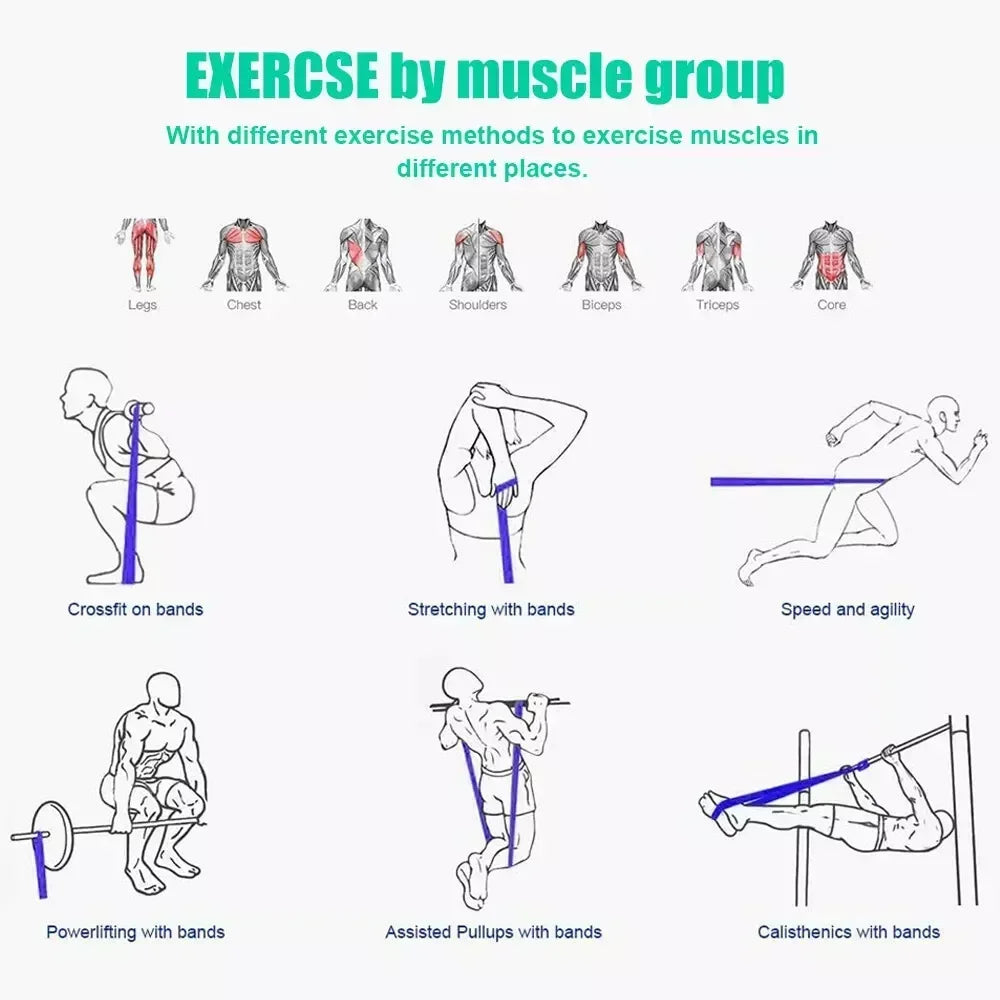 EXERCSE by muscle group

With different exercise methods to exercise muscles in different places.

Legs
Chest
Back
Shoulders
Biceps
Triceps
Core

Crossfit on bands
Stretching with bands
Speed and agility

Powerlifting with bands
Assisted Pullups with bands
Calisthenics with bands